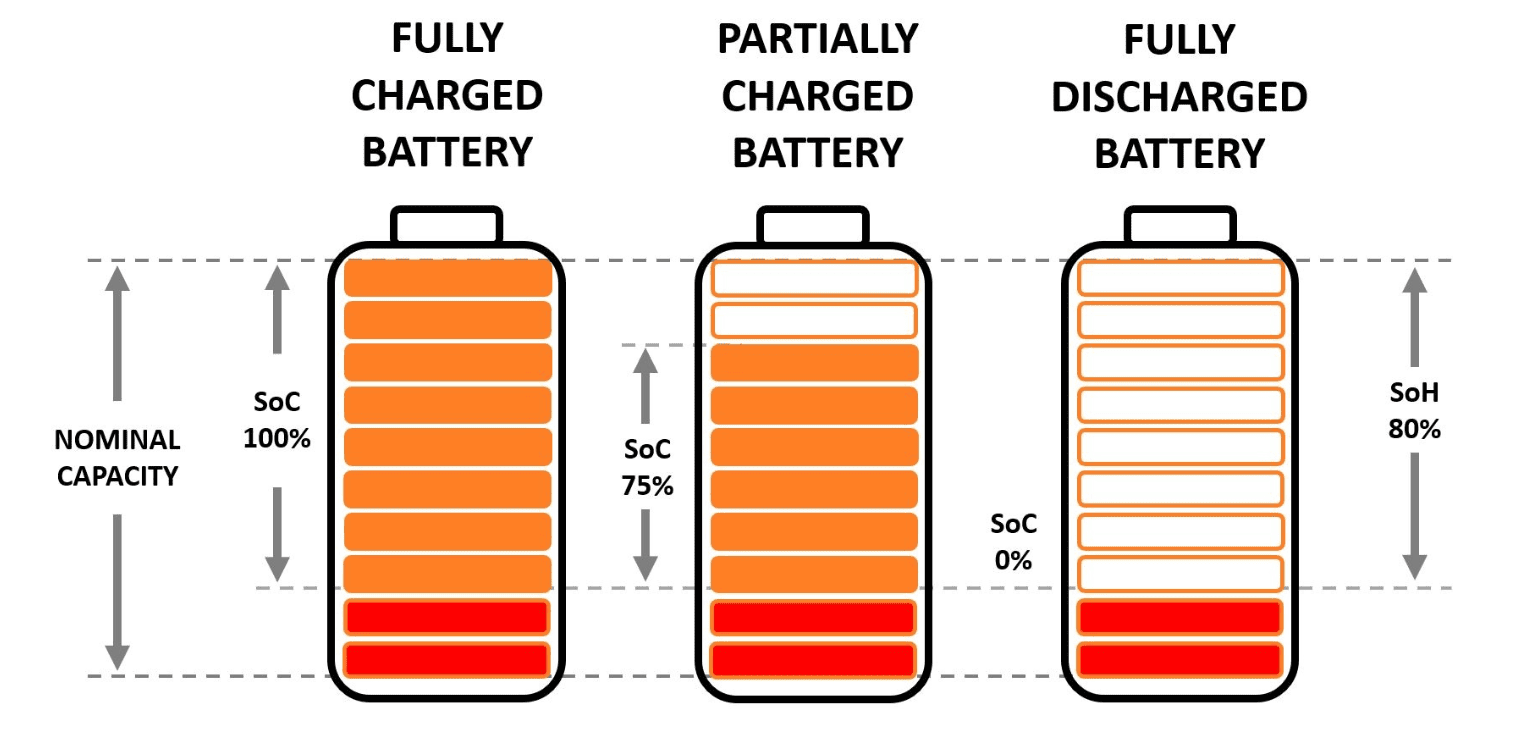 FULLY CHARGED BATTERY

PARTIALLY CHARGED BATTERY

FULLY DISCHARGED BATTERY

NOMINAL CAPACITY

SoC 100%

SoC 75%

SoC 0%

SoH 80%